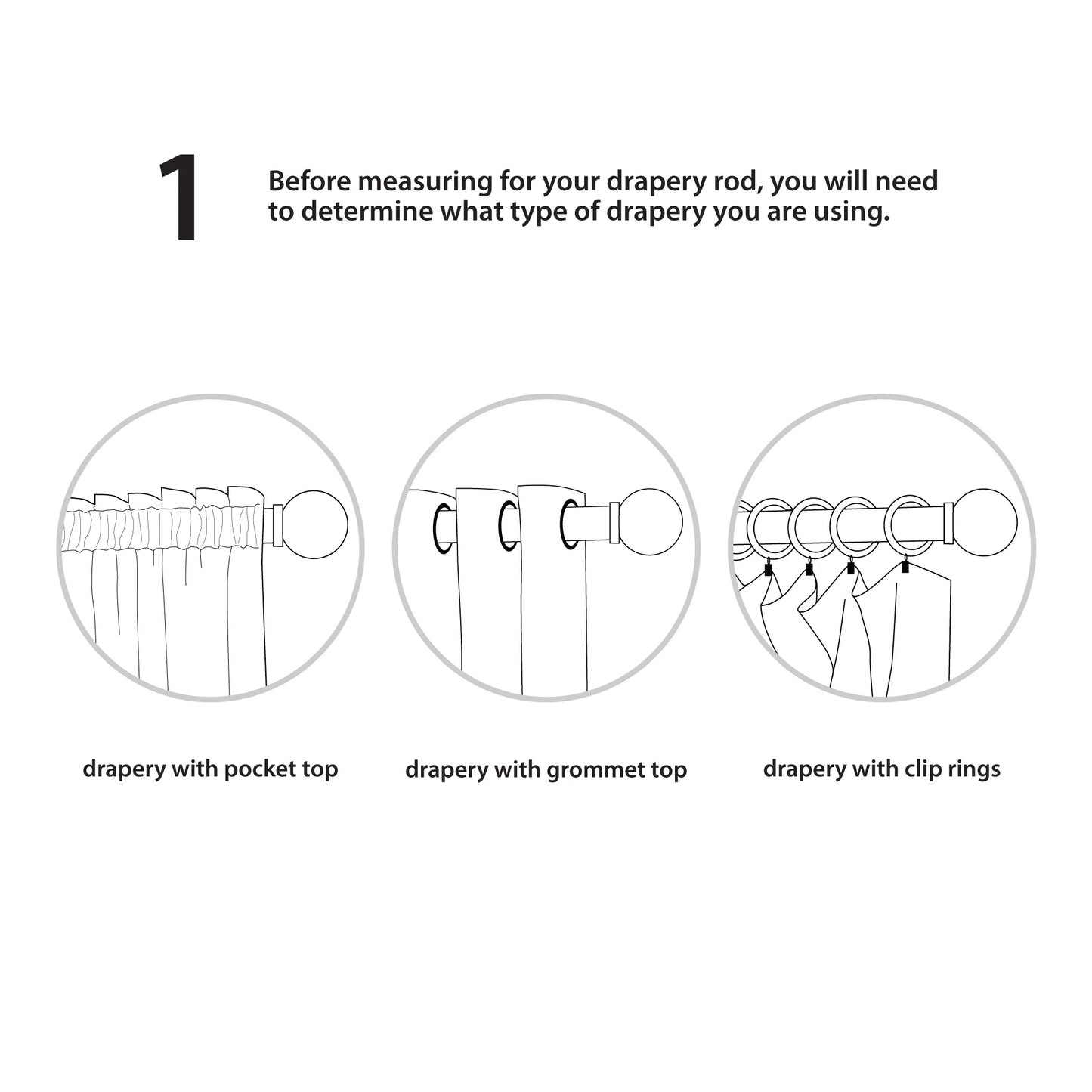 1

Before measuring for your drapery rod, you will need to determine what type of drapery you are using.

drapery with pocket top

drapery with grommet top

drapery with clip rings